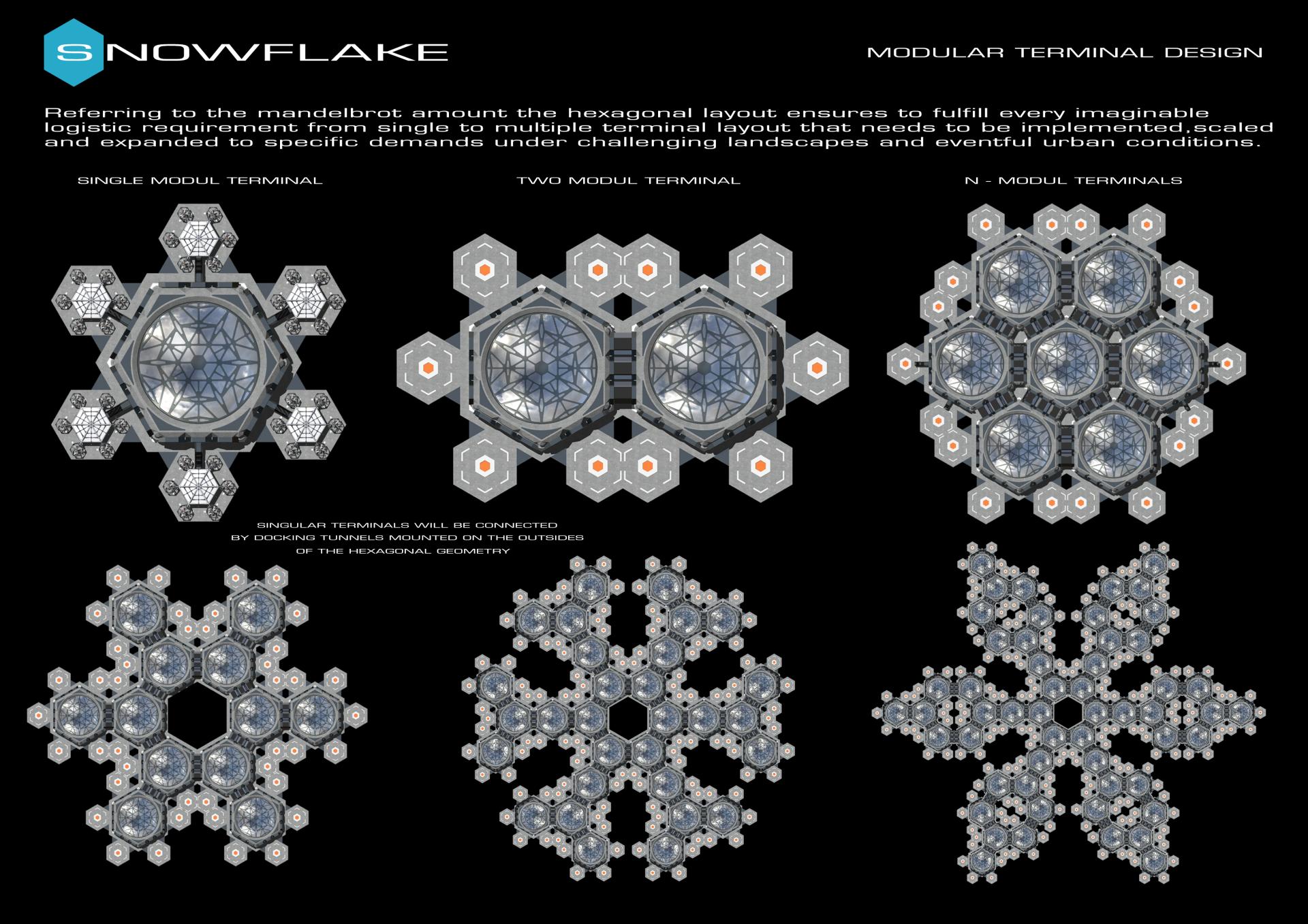 SNOWFLAKE

MODULAR TERMINAL DESIGN

Referring to the mandelbrot amount the hexagonal layout ensures to fulfill every imaginable logistic requirement from single to multiple terminal layout that needs to be implemented,scaled and expanded to specific demands under challenging landscapes and eventful urban conditions.

SINGLE MODUL TERMINAL

TWO MODUL TERMINAL

N - MODUL TERMINALS

SINGULAR TERMINALS WILL BE CONNECTED BY DOCKING TUNNELS MOUNTED ON THE OUTSIDES OF THE HEXAGONAL GEOMETRY